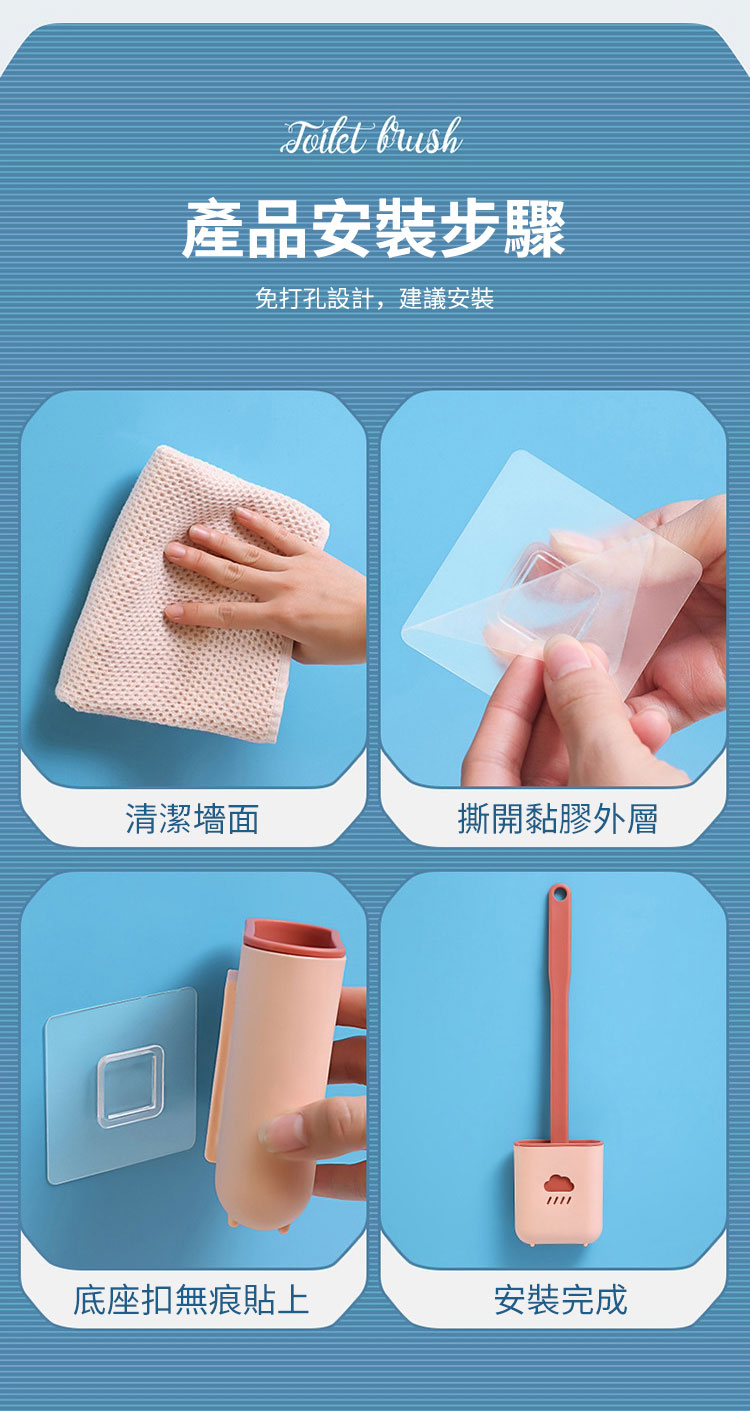 Toilet brush

產品安裝步驟

免打孔設計，建議安裝

清潔墻面

撕開黏膠外層

底座扣無痕貼上

安裝完成